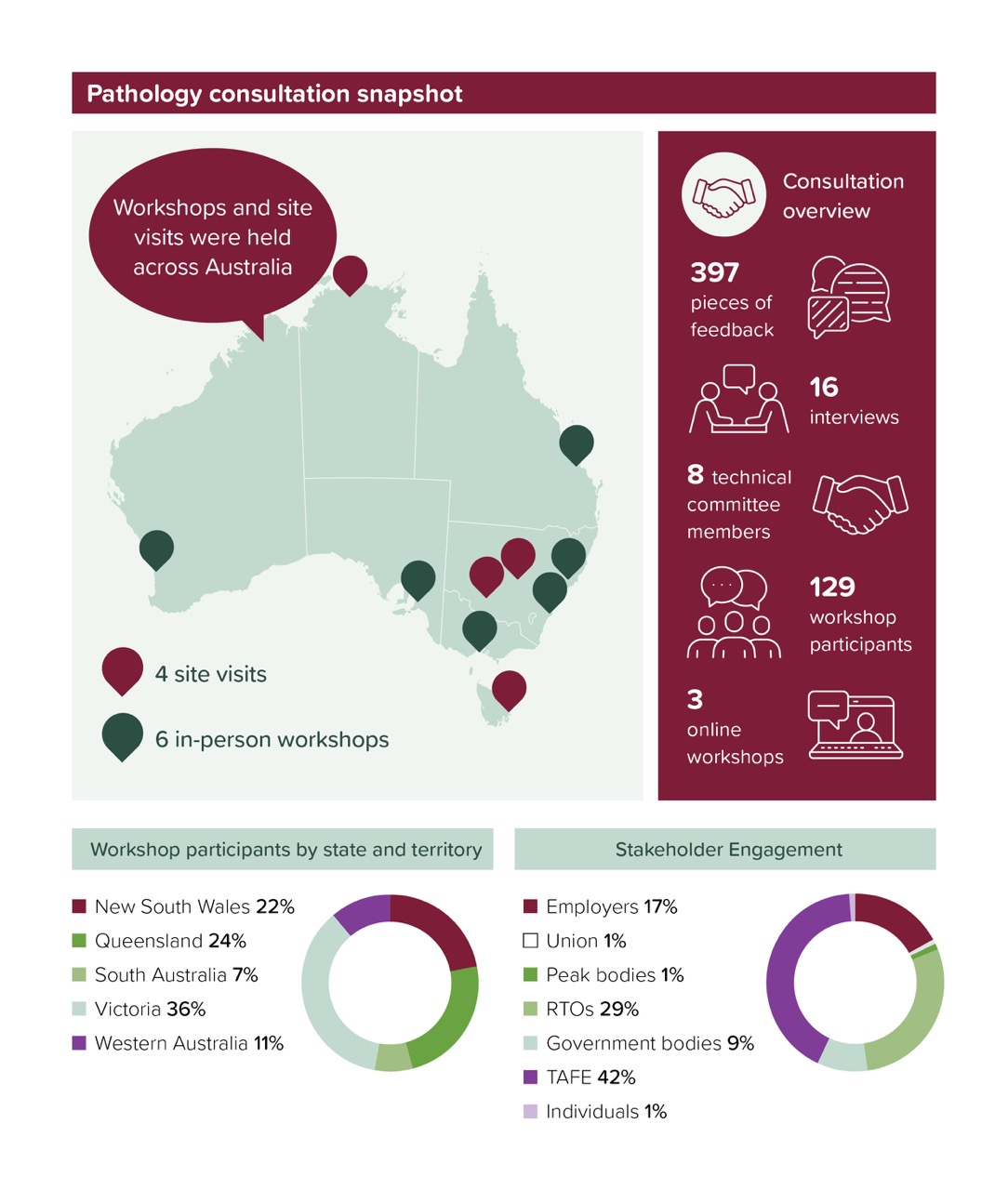 Pathology consultation snapshot

Workshops and site visits were held across Australia

4 site visits

6 in-person workshops

Consultation overview

397 pieces of feedback

16 interviews

8 technical committee members

129 workshop participants

3 online workshops

Workshop participants by state and territory

New South Wales 22%
Queensland 24%
South Australia 7%
Victoria 36%
Western Australia 11%

Stakeholder Engagement

Employers 17%
Union 1%
Peak bodies 1%
RTOs 29%
Government bodies 9%
TAFE 42%
Individuals 1%