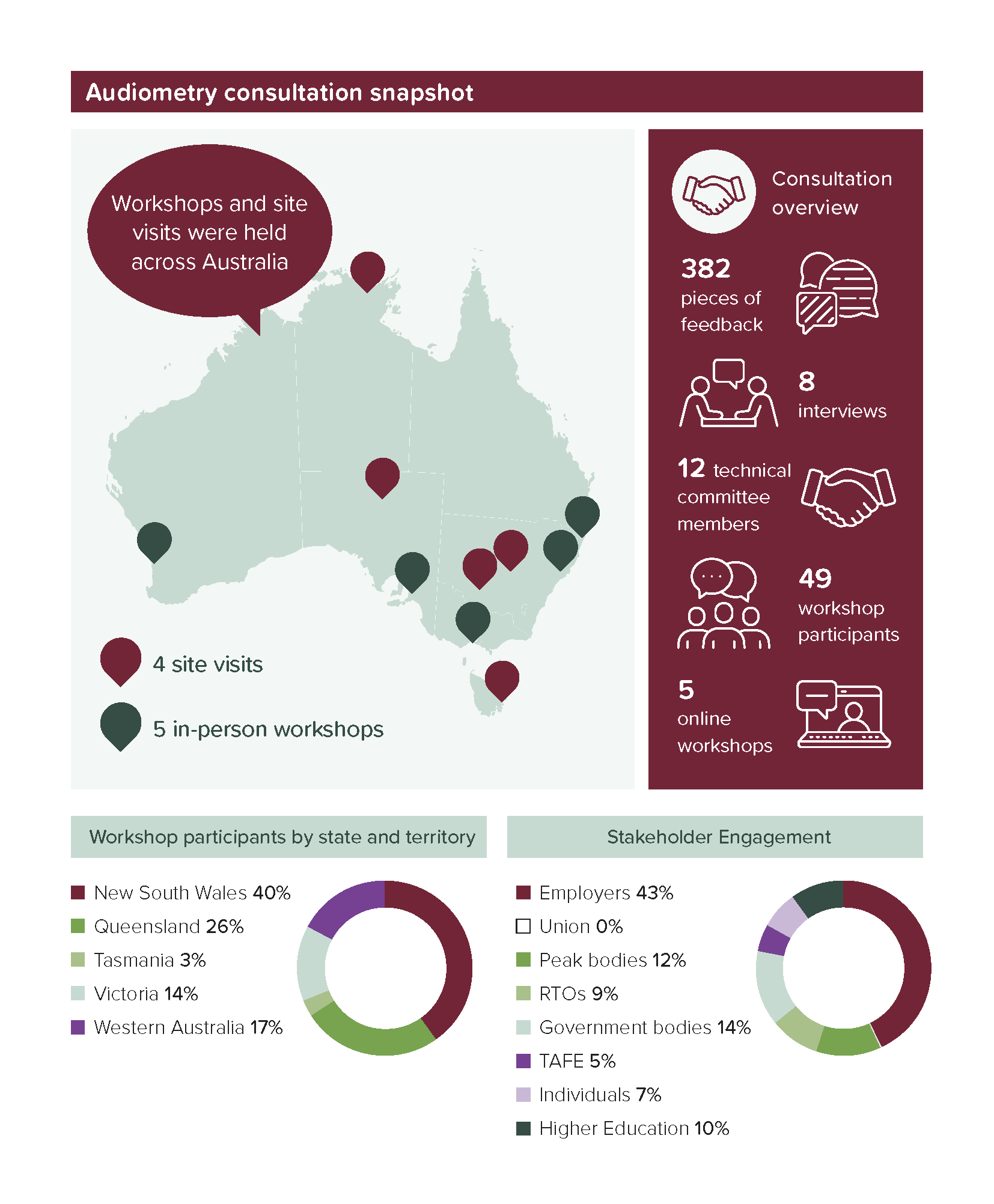 Audiometry consultation snapshot

Workshops and site visits were held across Australia

4 site visits

5 in-person workshops

Consultation overview

382 pieces of feedback

8 interviews

12 technical committee members

49 workshop participants

5 online workshops

Workshop participants by state and territory

New South Wales 40%
Queensland 26%
Tasmania 3%
Victoria 14%
Western Australia 17%

Stakeholder Engagement

Employers 43%
Union 0%
Peak bodies 12%
RTOs 9%
Government bodies 14%
TAFE 5%
Individuals 7%
Higher Education 10%